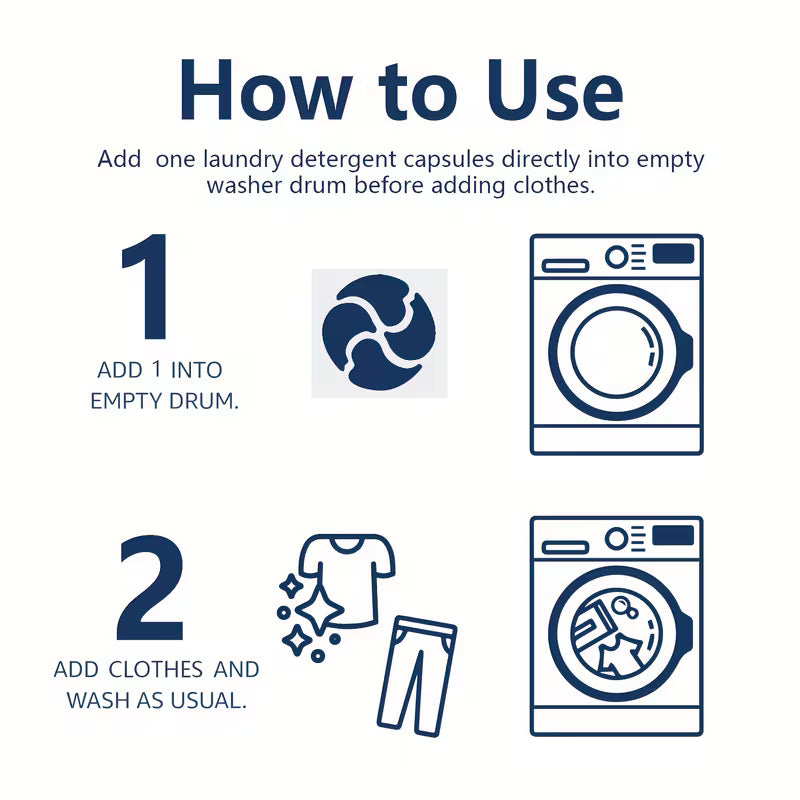 How to Use

Add one laundry detergent capsules directly into empty washer drum before adding clothes.

1

ADD 1 INTO EMPTY DRUM.

2

ADD CLOTHES AND WASH AS USUAL.