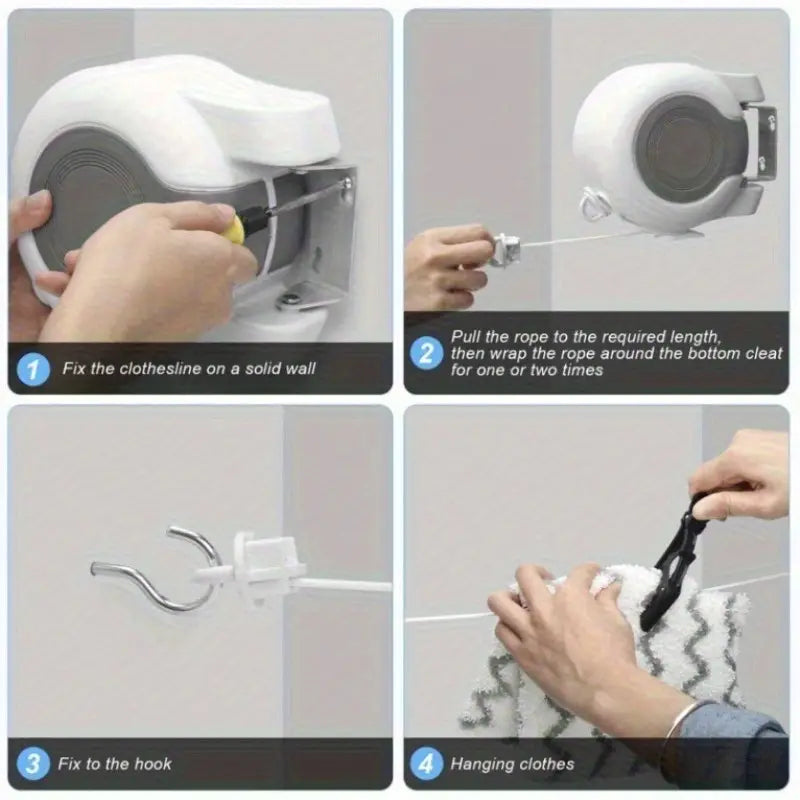 1 Fix the clothesline on a solid wall

2 Pull the rope to the required length, then wrap the rope around the bottom cleat for one or two times

3 Fix to the hook

4 Hanging clothes